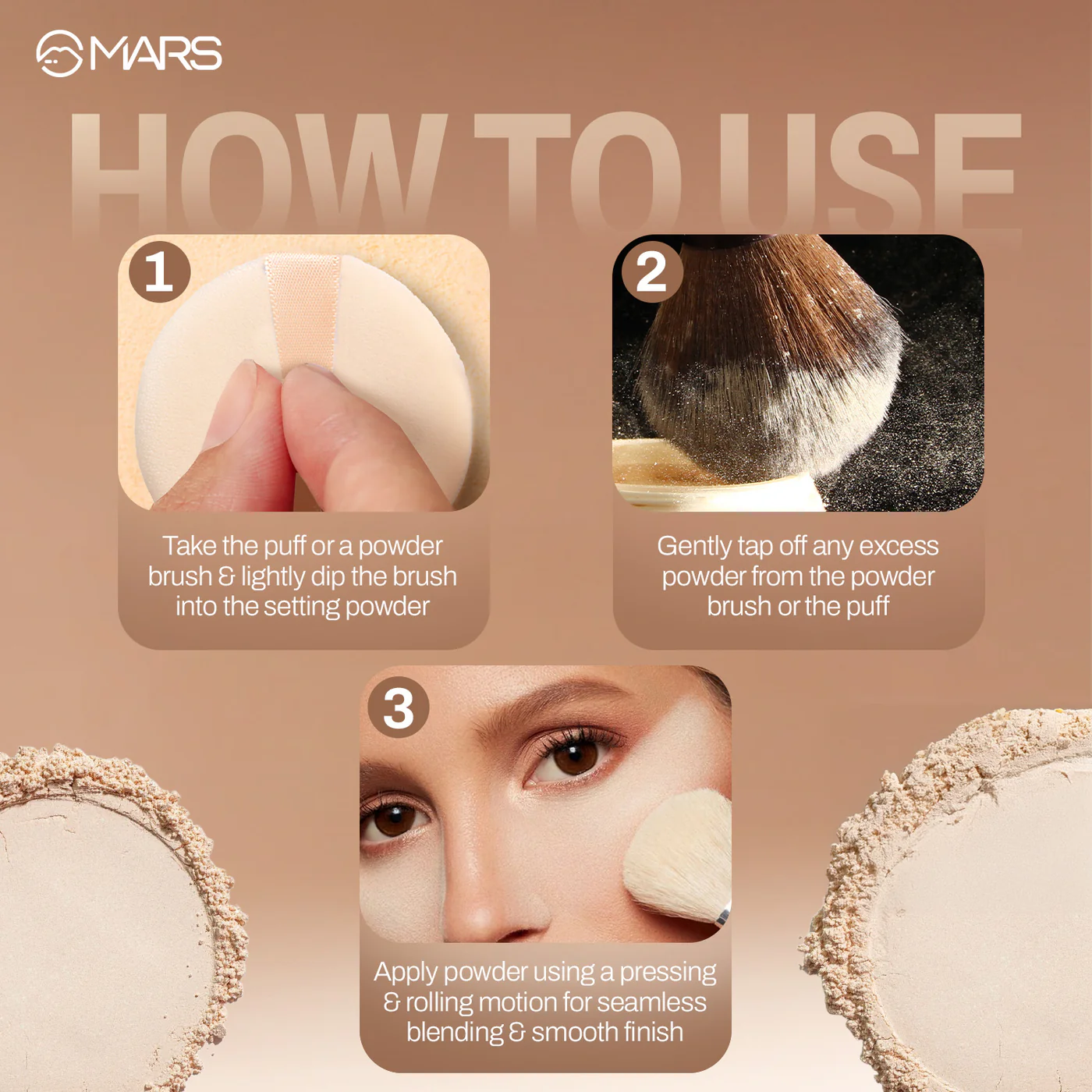 MARS

HOW TO USE

1

Take the puff or a powder brush & lightly dip the brush into the setting powder

2

Gently tap off any excess powder from the powder brush or the puff

3

Apply powder using a pressing & rolling motion for seamless blending & smooth finish