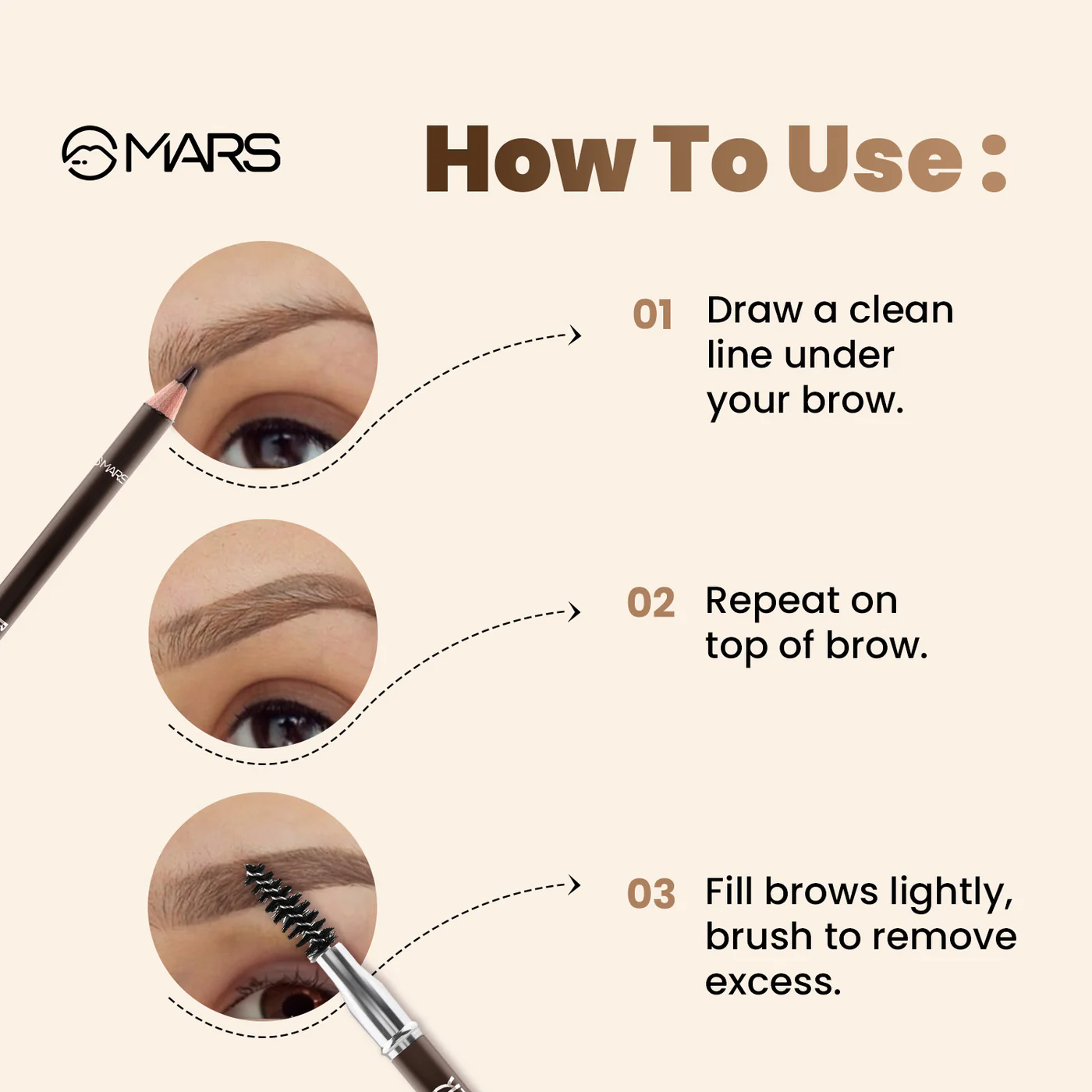 MARS

How To Use :

MARS

01 Draw a clean line under your brow.

02 Repeat on top of brow.

03 Fill brows lightly, brush to remove excess.