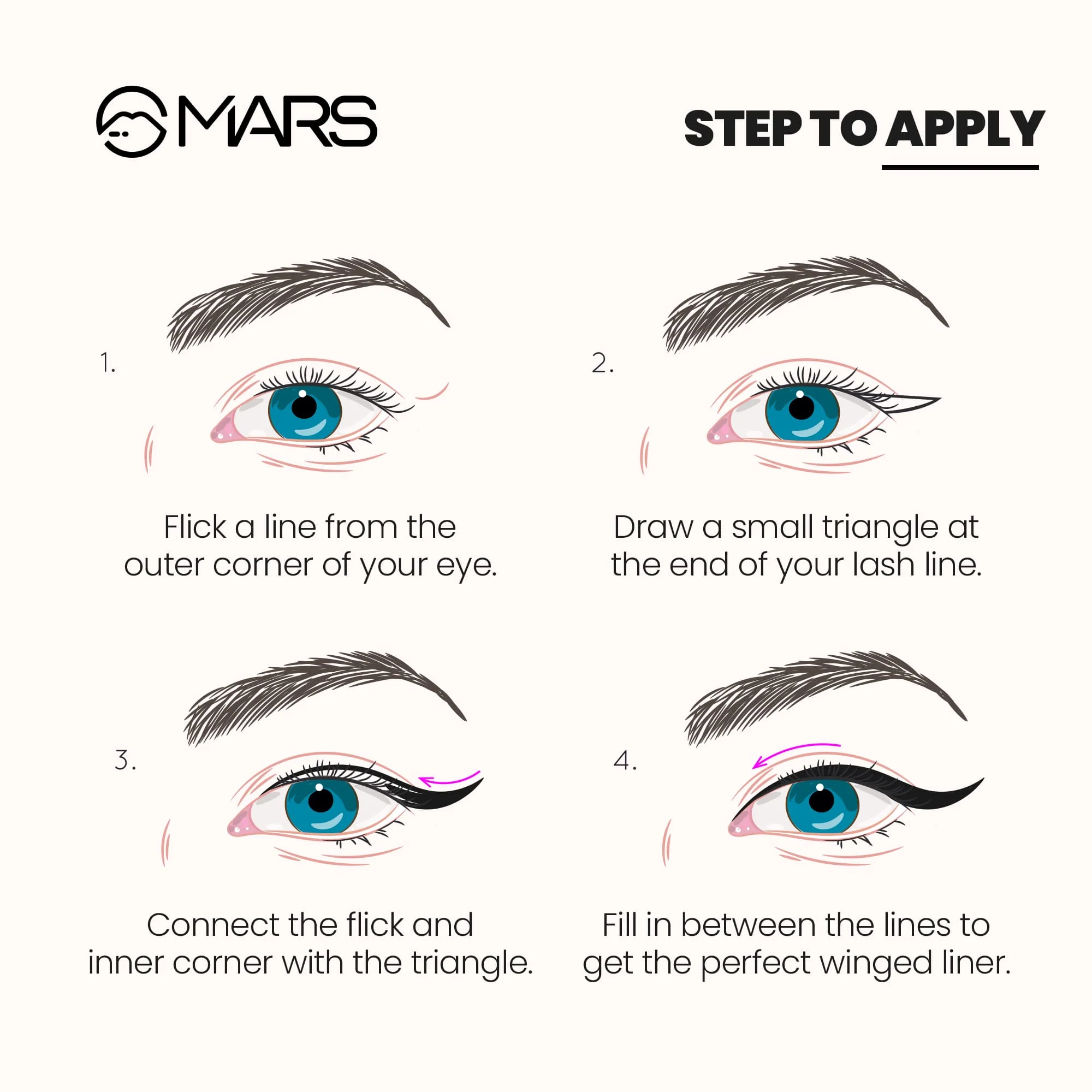 MARS

STEP TO APPLY

1.

Flick a line from the outer corner of your eye.

2.

Draw a small triangle at the end of your lash line.

3.

Connect the flick and inner corner with the triangle.

4.

Fill in between the lines to get the perfect winged liner.